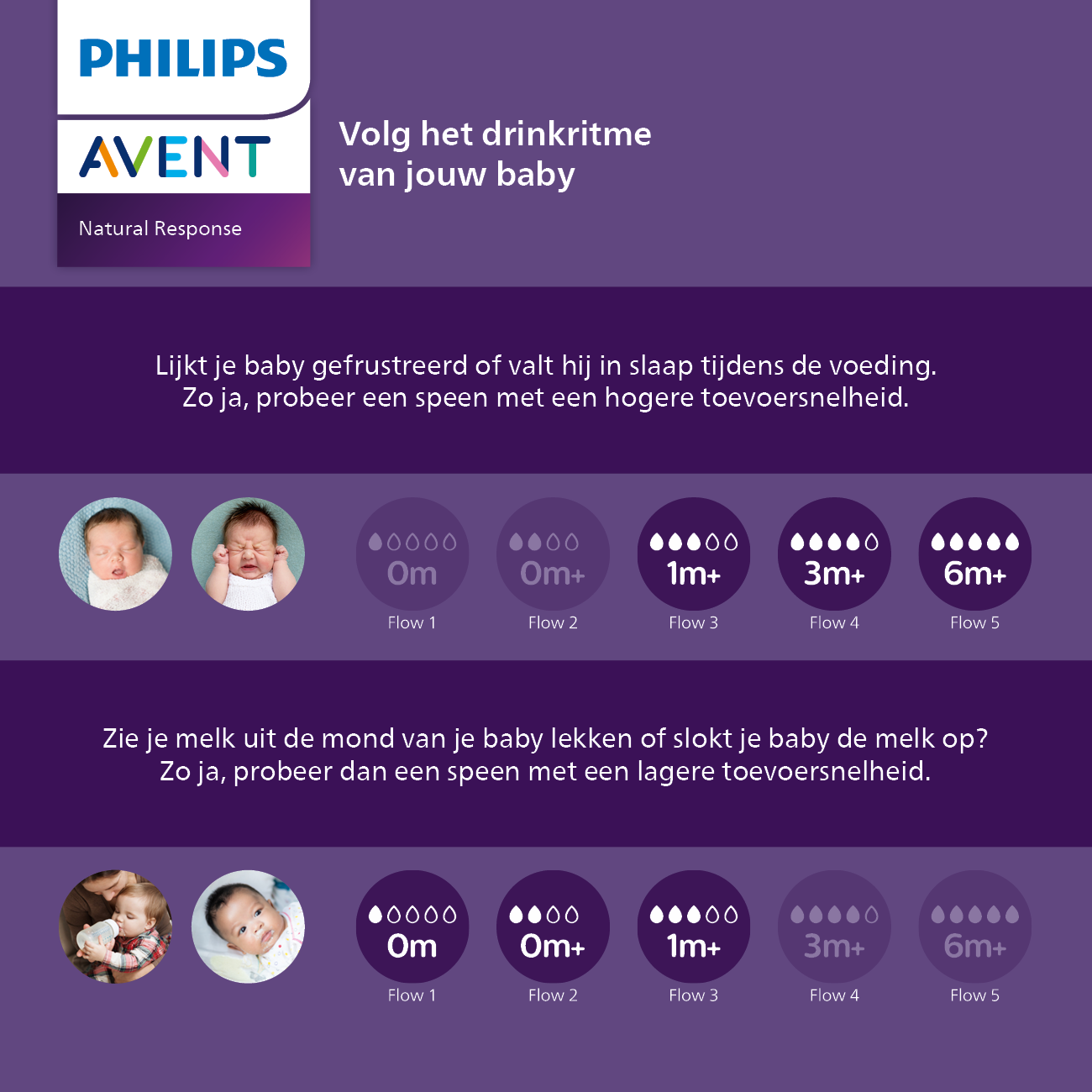 PHILIPS

AVENT

Natural Response

Volg het drinkritme van jouw baby

Lijkt je baby gefrustreerd of valt hij in slaap tijdens de voeding. Zo ja, probeer een speen met een hogere toevoersnelheid.

0m
Flow 1

0m+
Flow 2

1m+
Flow 3

3m+
Flow 4

6m+
Flow 5

Zie je melk uit de mond van je baby lekken of slokt je baby de melk op? Zo ja, probeer dan een speen met een lagere toevoersnelheid.

0m
Flow 1

0m+
Flow 2

1m+
Flow 3

3m+
Flow 4

6m+
Flow 5